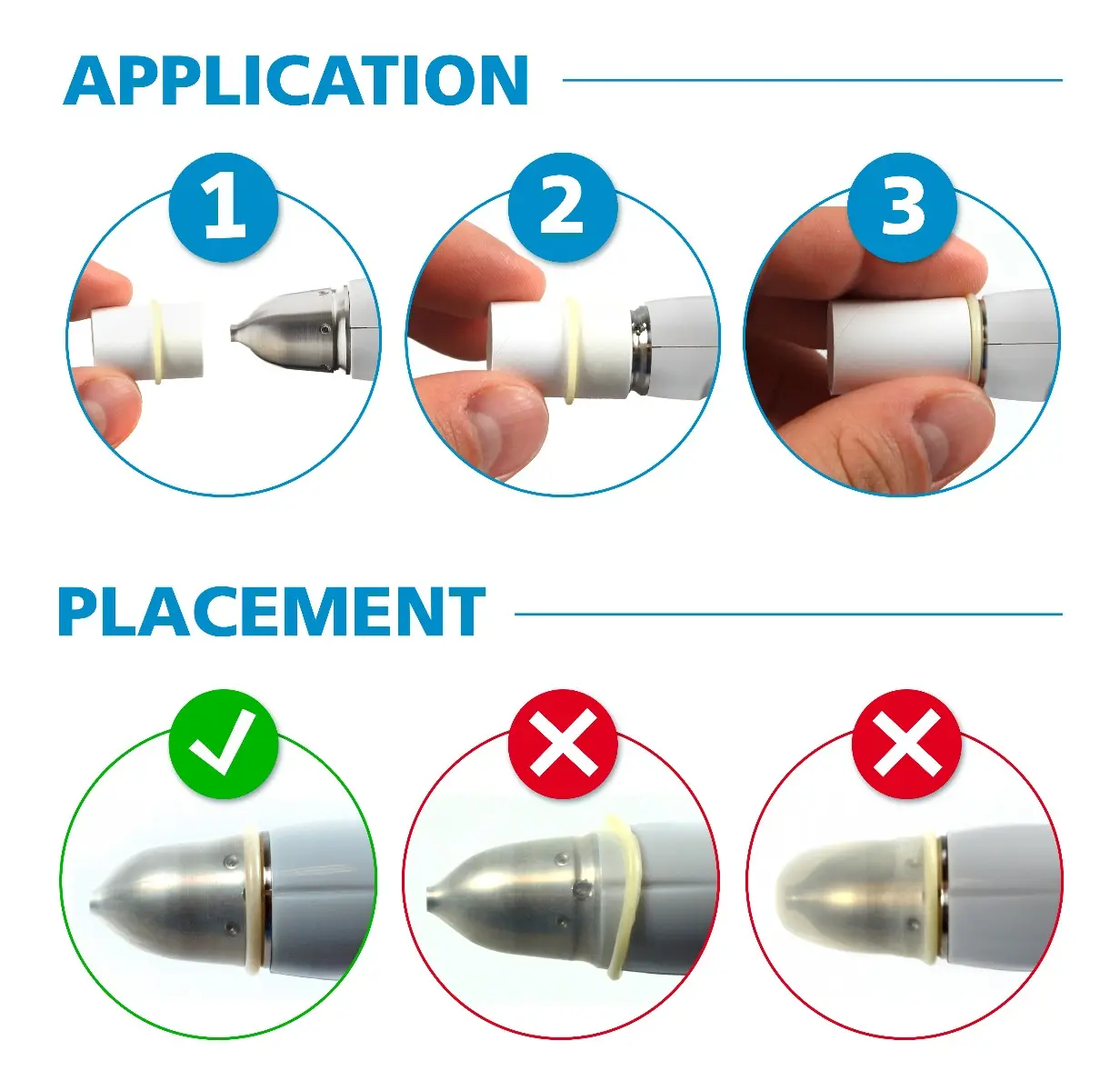 APPLICATION

1

2

3

PLACEMENT